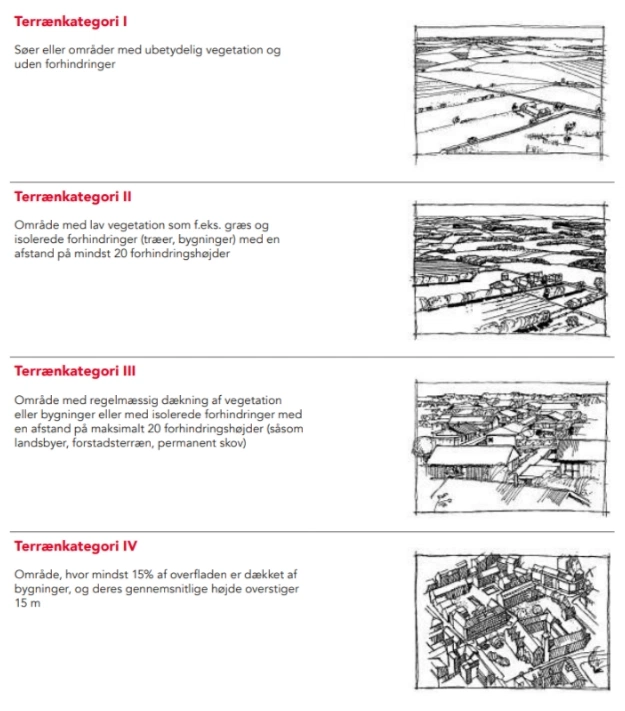 Terrænkategori I

Søer eller områder med ubetydelig vegetation og uden forhindringer

Terrænkategori II

Område med lav vegetation som f.eks. græs og isolerede forhindringer (træer, bygninger) med en afstand på mindst 20 forhindringshøjder

Terrænkategori III

Område med regelmæssig dækning af vegetation eller bygninger eller med isolerede forhindringer med en afstand på maksimalt 20 forhindringshøjder (såsom landsbyer, forstadsterræn, permanent skov)

Terrænkategori IV

Område, hvor mindst 15% af overfladen er dækket af bygninger, og deres gennemsnitlige højde overstiger 15 m